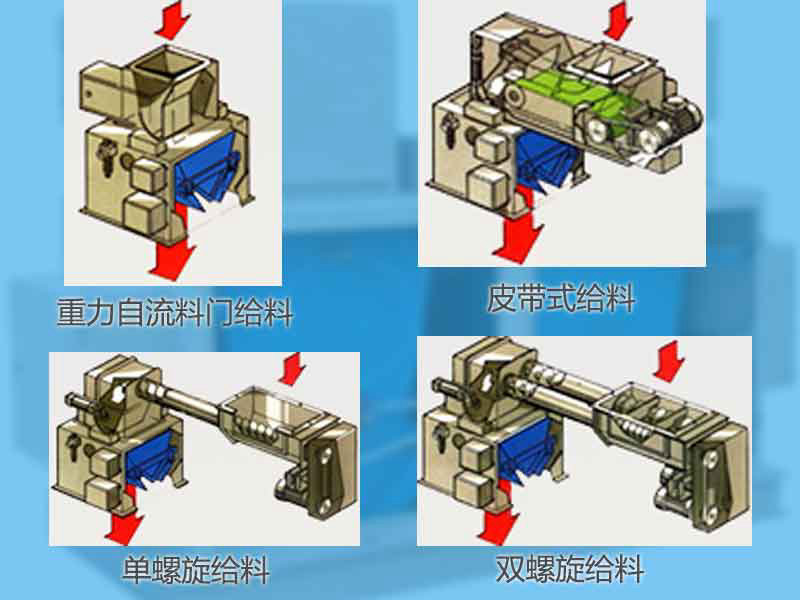 重力自流料门给料

皮带式给料

单螺旋给料

双螺旋给料